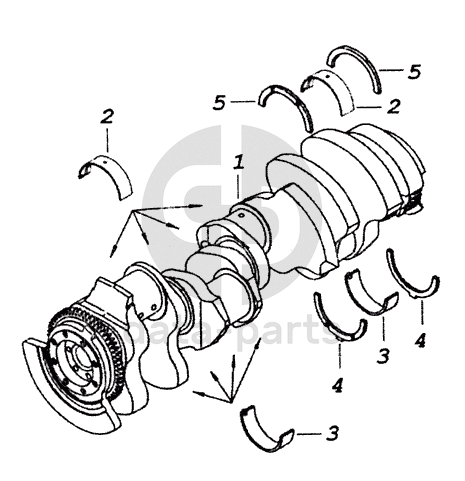 5
5
2
2
1
4
3
4
3
data-parts