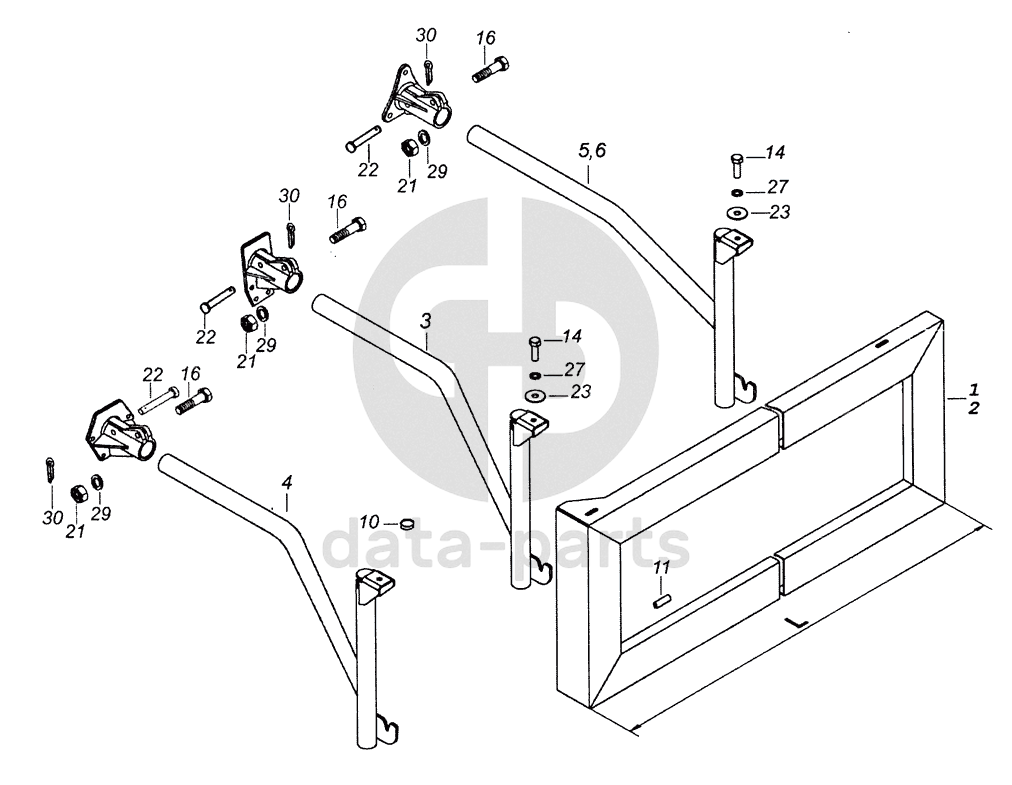 30
16
22
21
29
5,6
14
27
23
30
16
22
21
29
3
14
27
23
1
2
22
16
30
21
29
4
10
data-parts
11
L