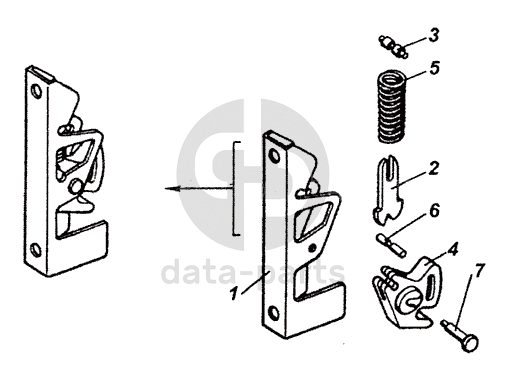 3
5
2
6
4
7
1
data-parts