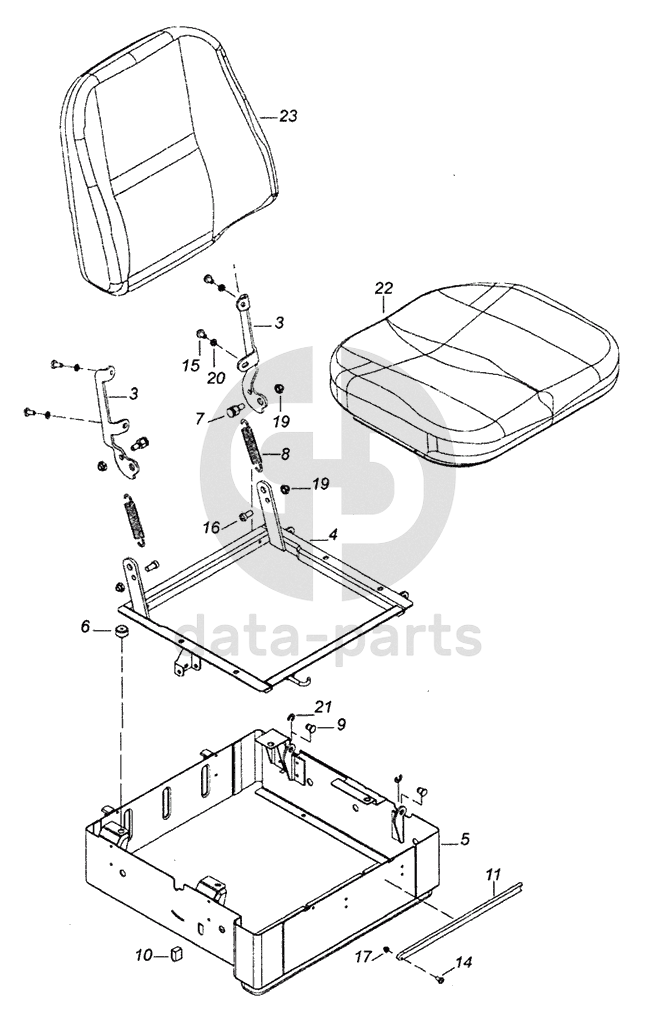 23
22
3
15
20
3
7
19
8
19
16
4
6
data-parts
21
9
5
11
10
17
14