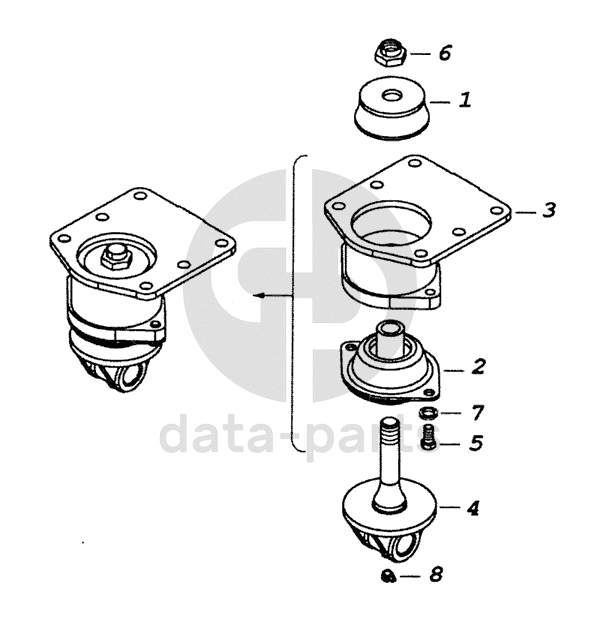 6
1
3
2
7
5
4
8
data-parts