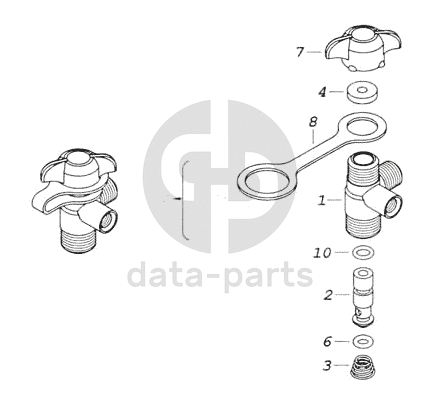 7
4
8
1
10
2
6
3
data-parts