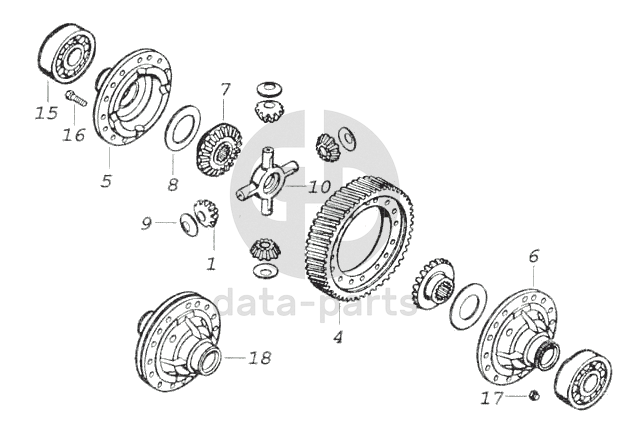 15
16
5
8
7
10
9
1
4
6
18
17
data-parts