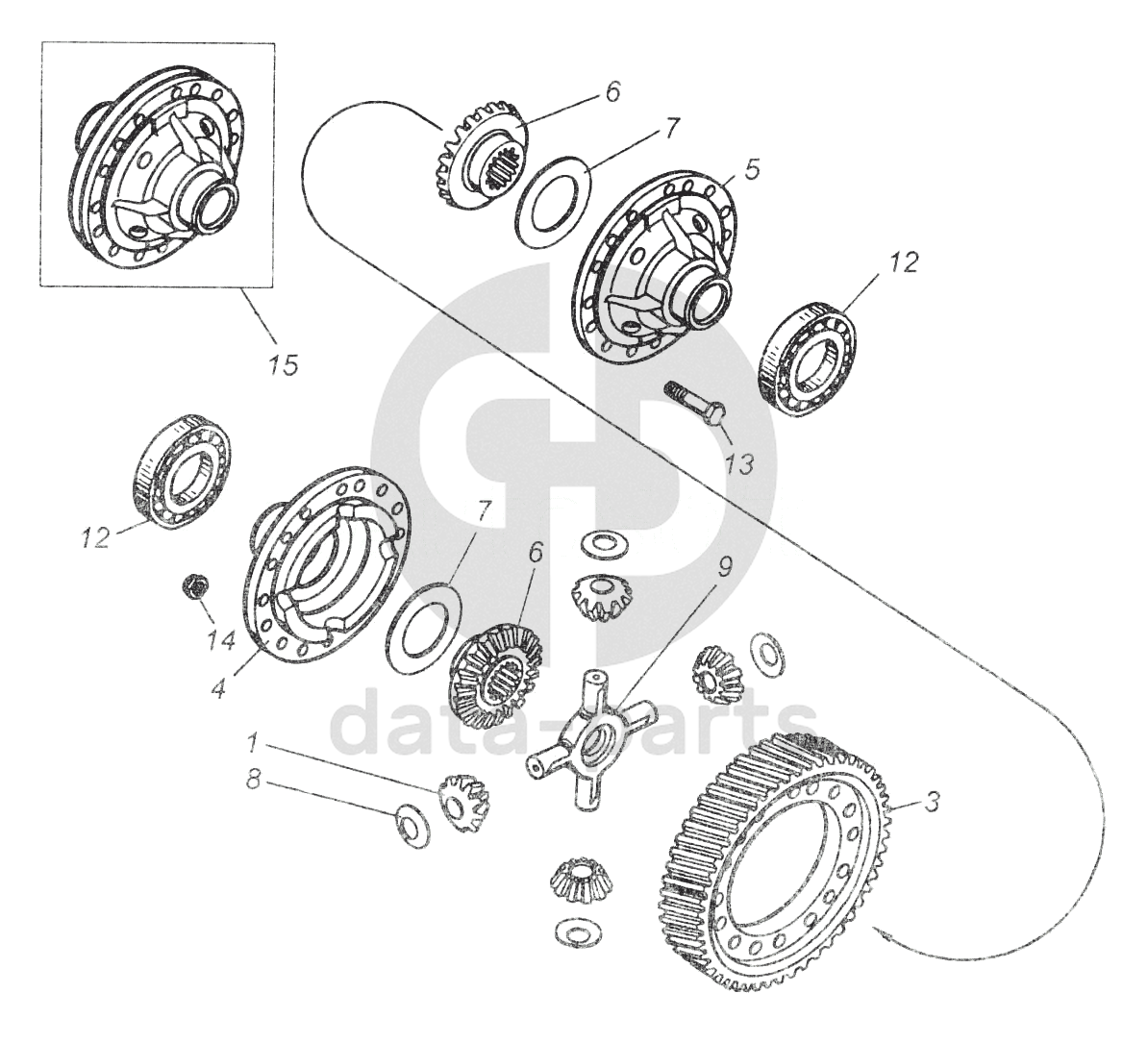 6
7
5
12
15
13
12
7
6
9
14
4
data-parts
1
8
3