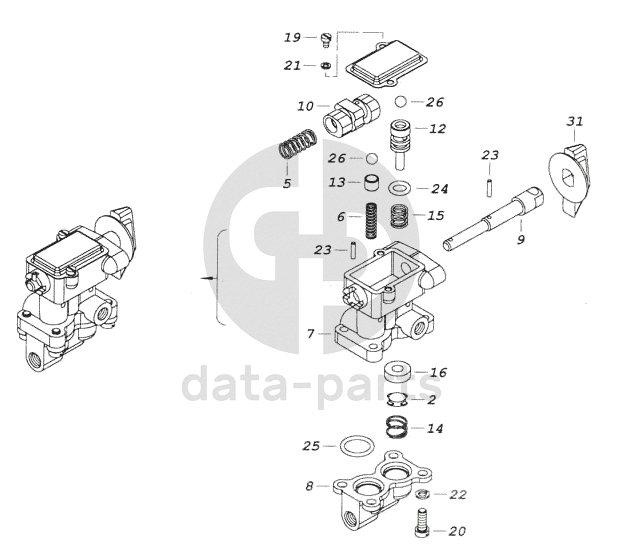 19
21
10
26
12
31
5
26
23
13
24
6
15
9
23
7
16
2
14
25
8
22
20
data-parts