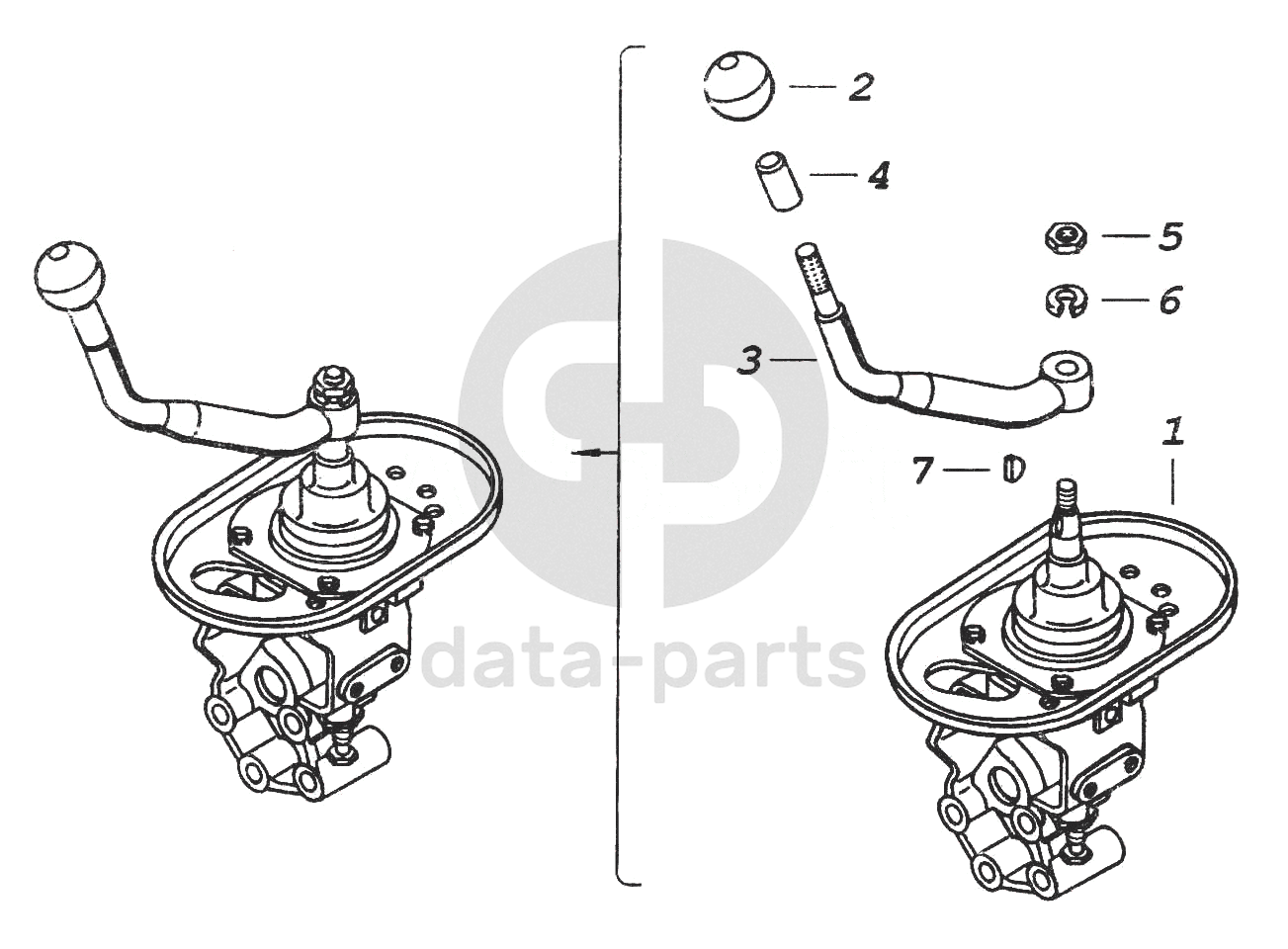 2
4
5
6
3
1
7
data-parts