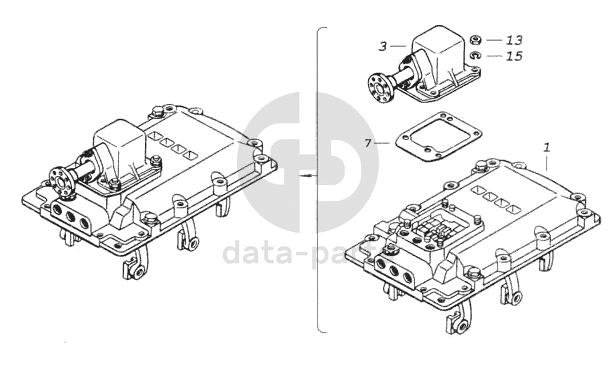 3
13
15
7
1
data-part