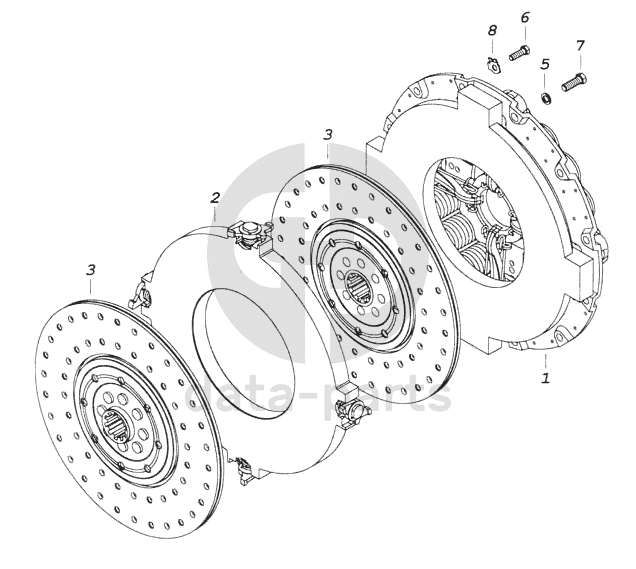 8
6
7
5
3
2
3
1
data-parts