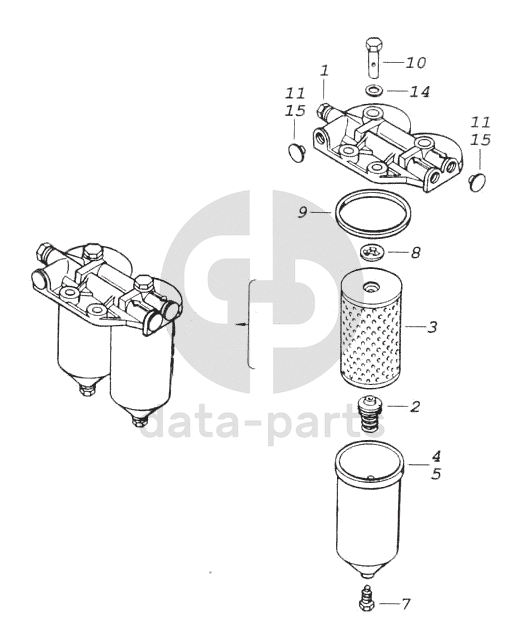 10
1
14
11
15
11
15
9
8
3
2
4
5
7
data-parts