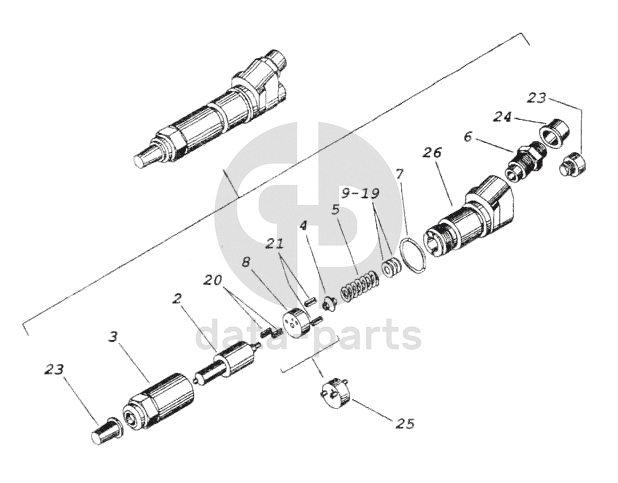 23
24
6
26
7
9-19
5
4
21
8
20
2
3
23
25
data-parts