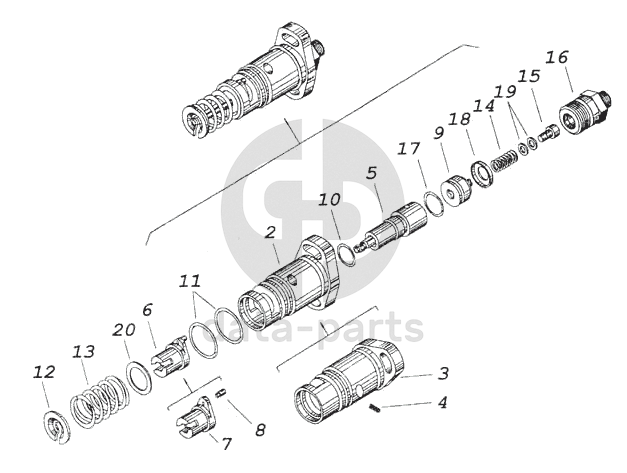 16
15
19
14
18
9
17
5
10
2
11
6
20
13
12
3
4
8
7
data-parts