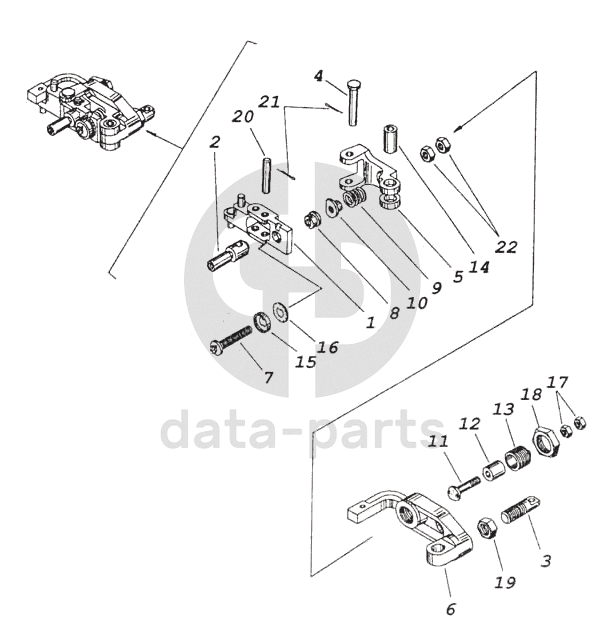 4
21
20
2
22
14
5
9
10
8
1
16
15
7
data-parts
17
18
13
12
11
3
19
6