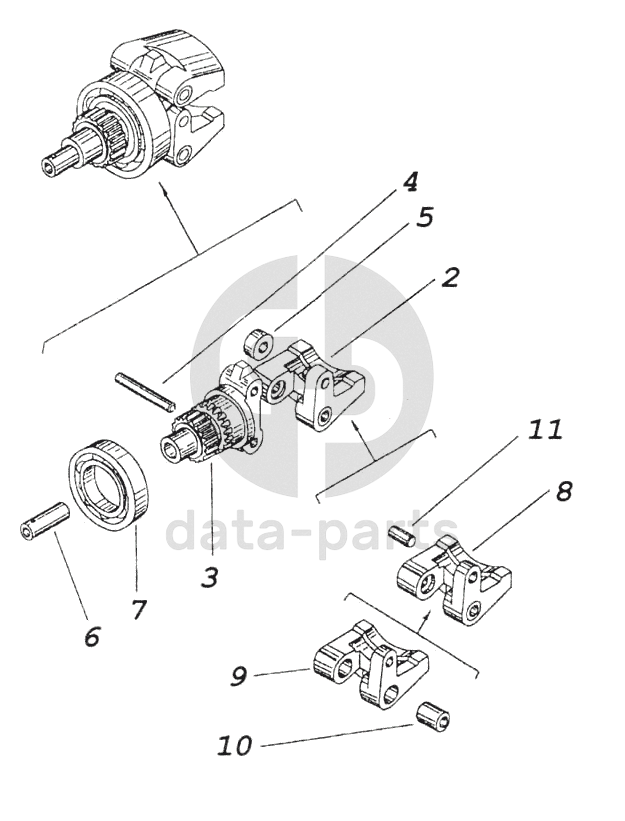 4
5
2
11
8
3
7
6
9
10
data-parts