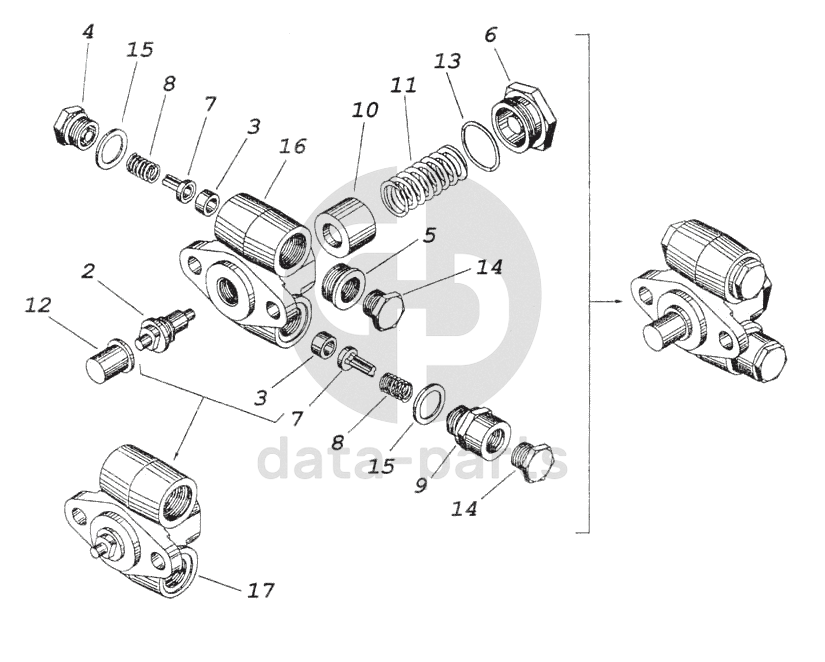 4
15
8
7
3
16
10
11
13
6
5
14
2
12
3
7
8
15
9
14
17
data-parts