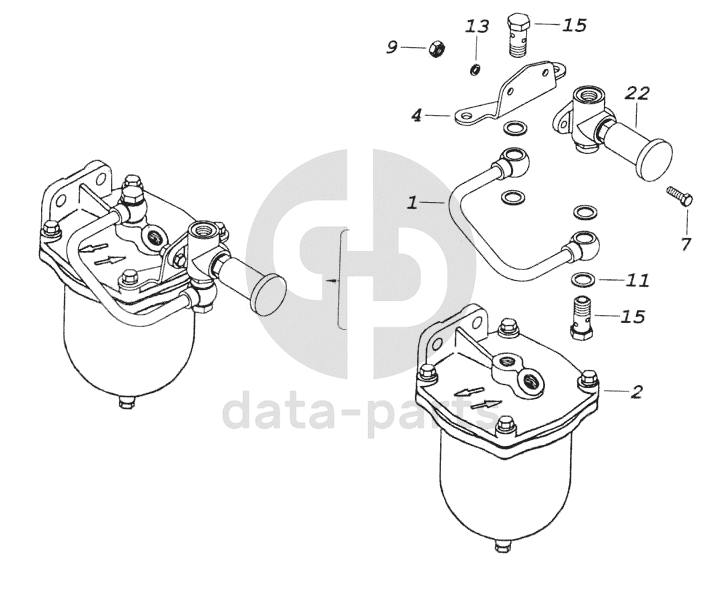 9
13
15
4
22
1
7
11
15
2
data-parts