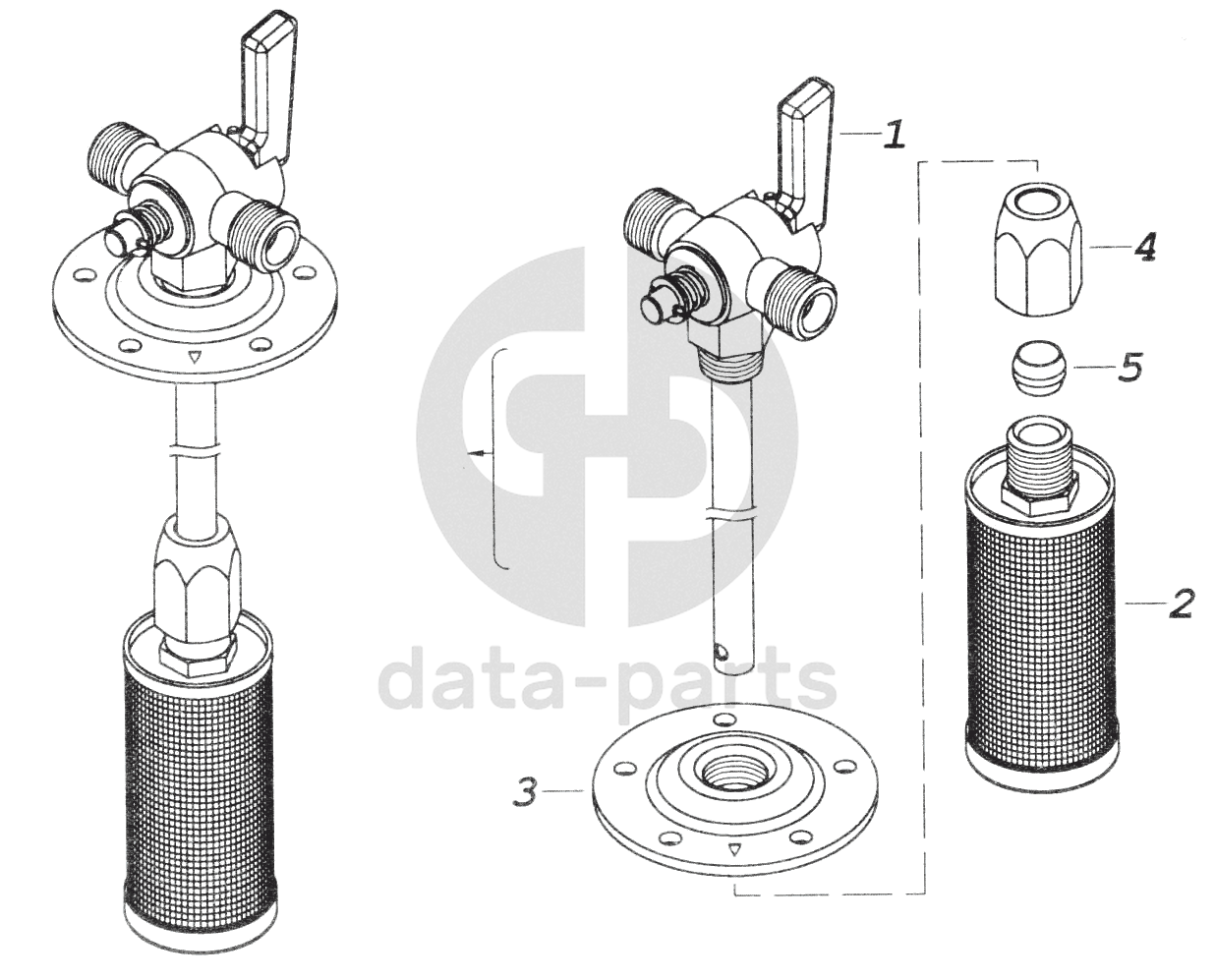 1
4
5
2
3
data-parts