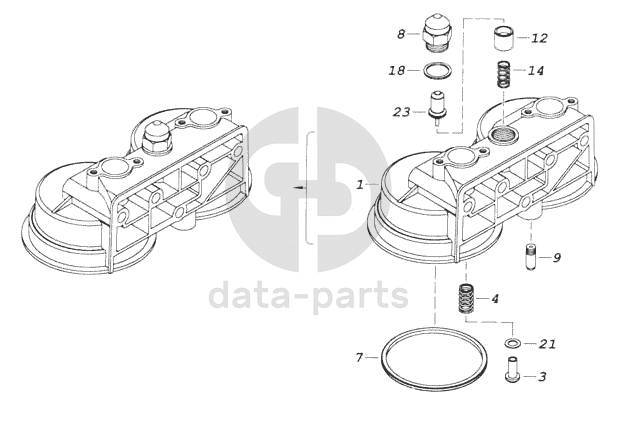 8
12
18
14
23
1
9
data-parts
4
21
7
3