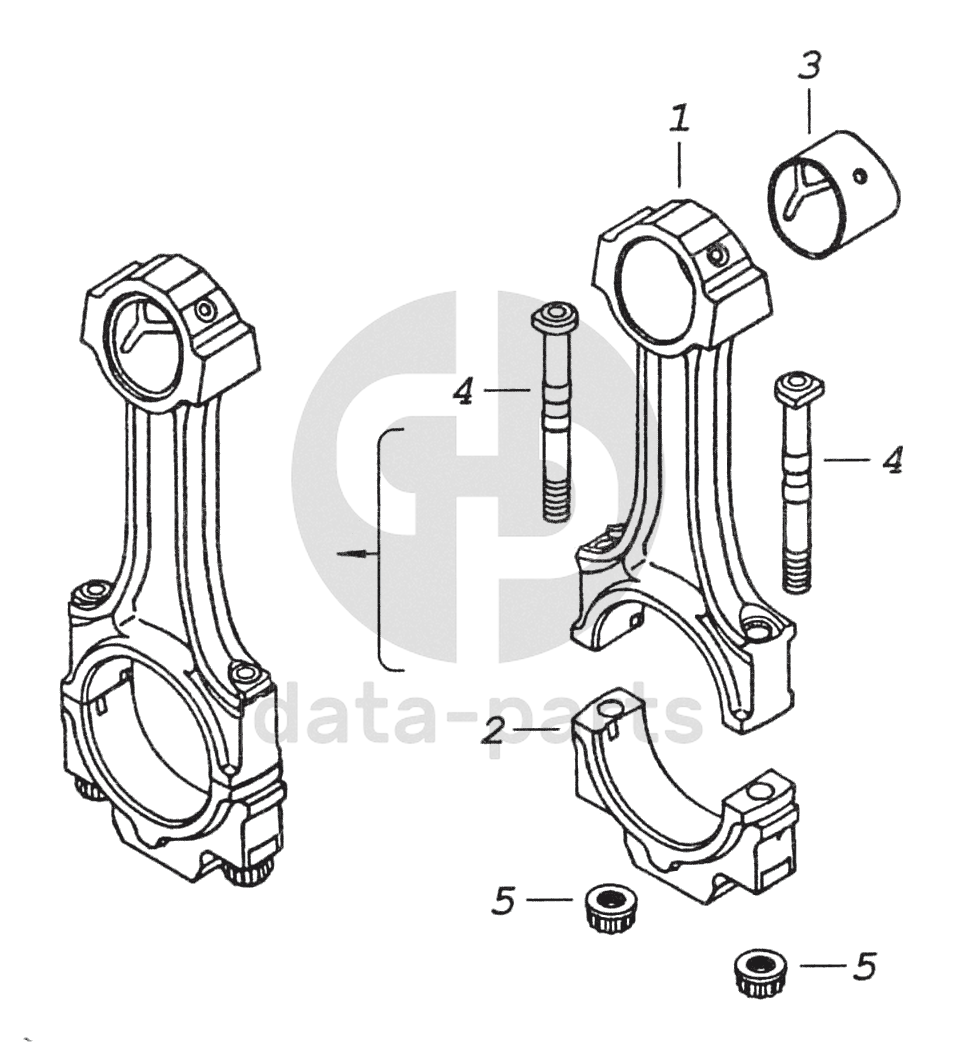 3
1
4
4
data-parts
2
5
5