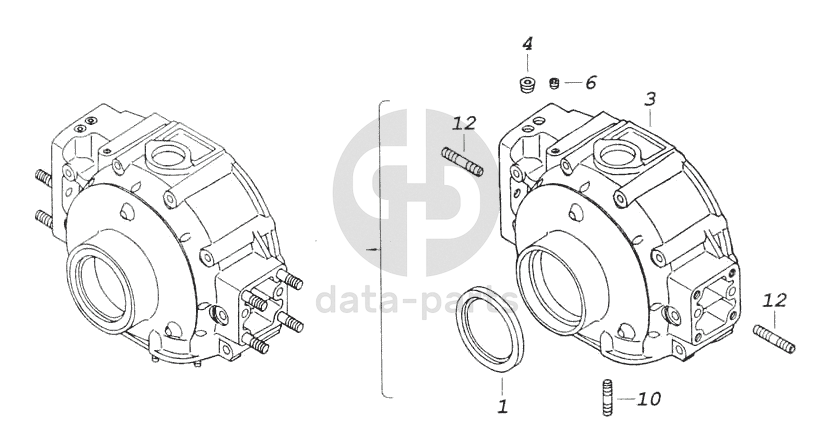 4
6
3
12
data-parts
12
1
10