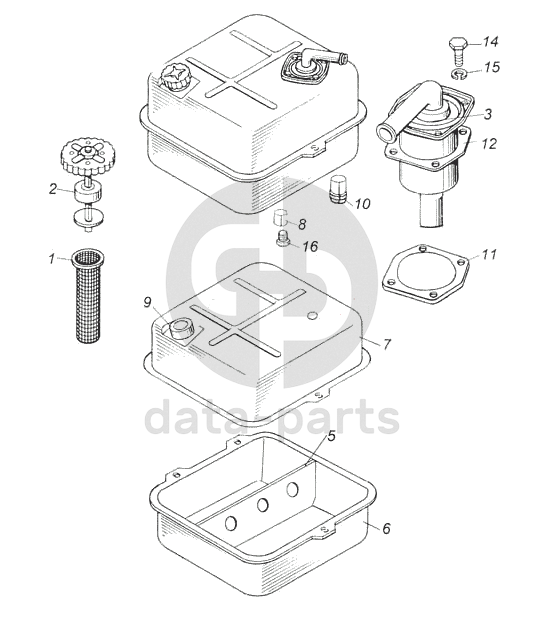 14
15
3
12
2
10
8
16
1
11
9
7
data parts
5
6