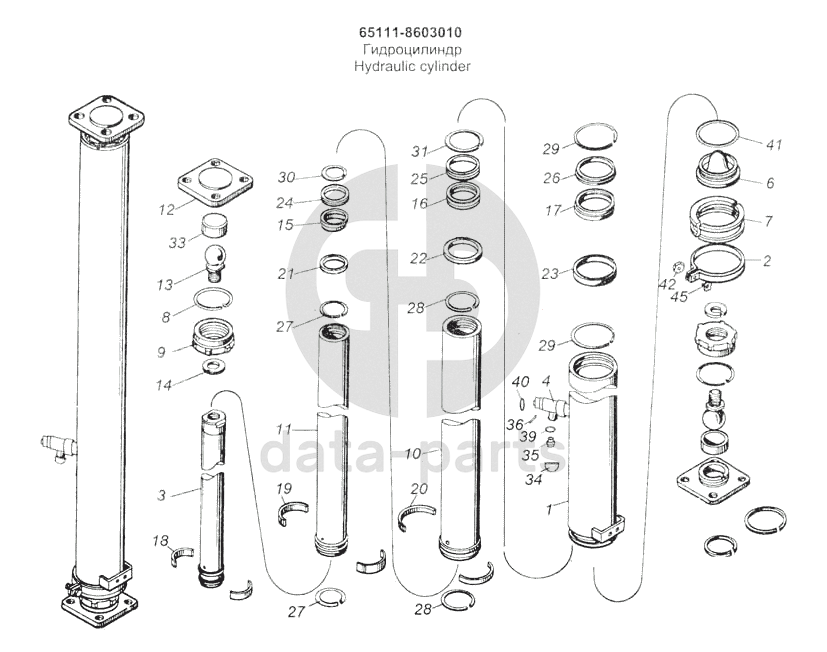 65111-8603010
Гидроцилиндр
Hydraulic cylinder

12
33
13
8
9
14
3
18
30
24
15
21
27
11
19
27
31
25
16
22
28
10
20
28
29
26
17
23
29
40
4
36
39
35
34
1
41
6
7
2
42
45

data-parts