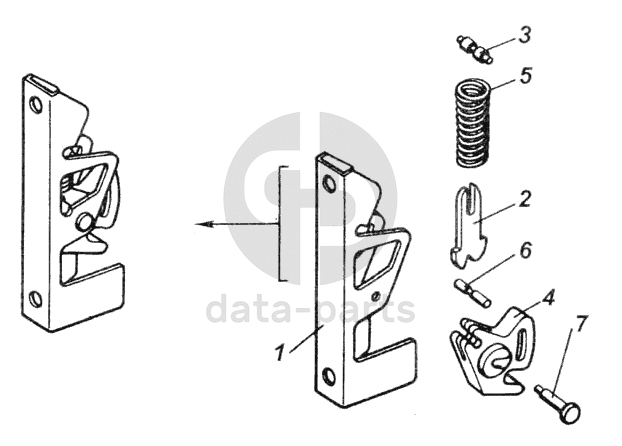 3
5
2
6
4
7
1
data-parts