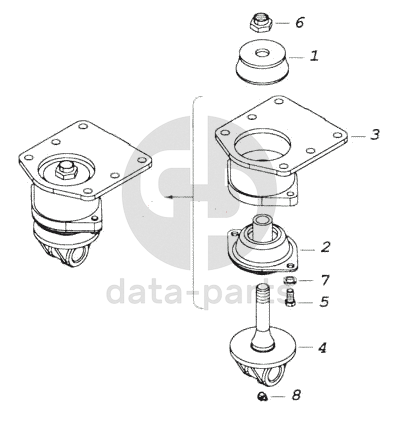 6
1
3
2
7
5
4
8
data-parts