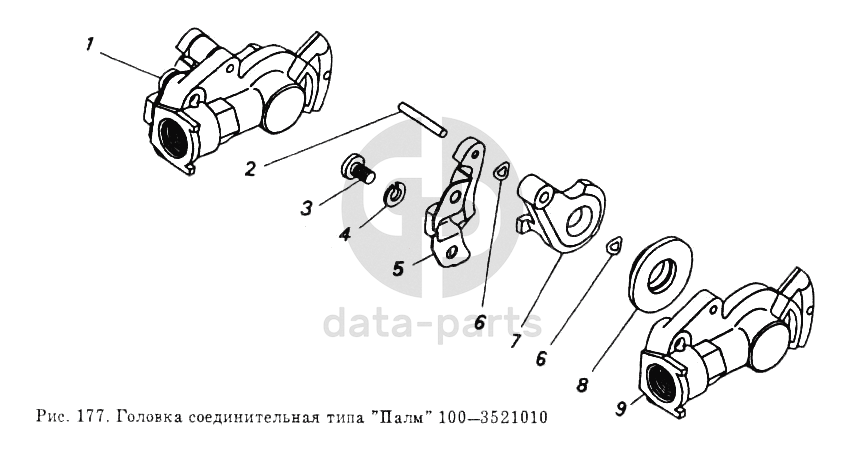 1
2
3
4
5
6
7
6
8
9
data-parts
Рис. 177. Головка соединительная типа "Палм" 100—3521010