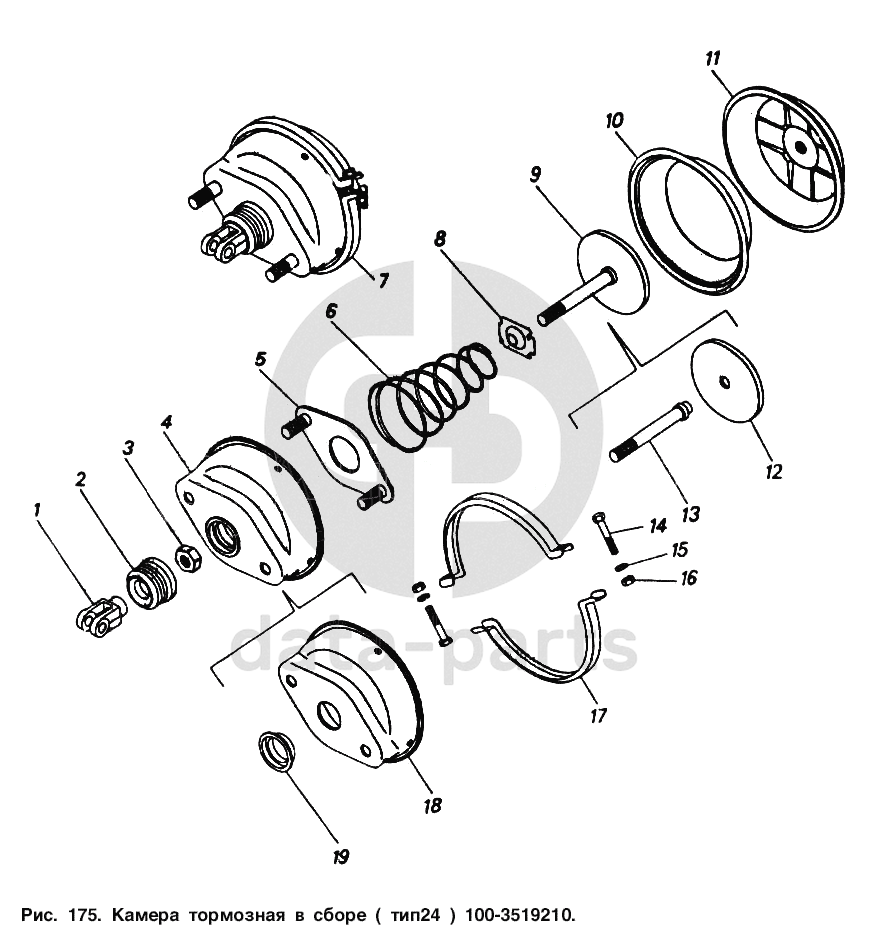 11
10
9
8
7
6
5
4
3
2
1
12
13
14
15
16
17
18
19
data-parts

Рис. 175. Камера тормозная в сборе ( тип24 ) 100-3519210.