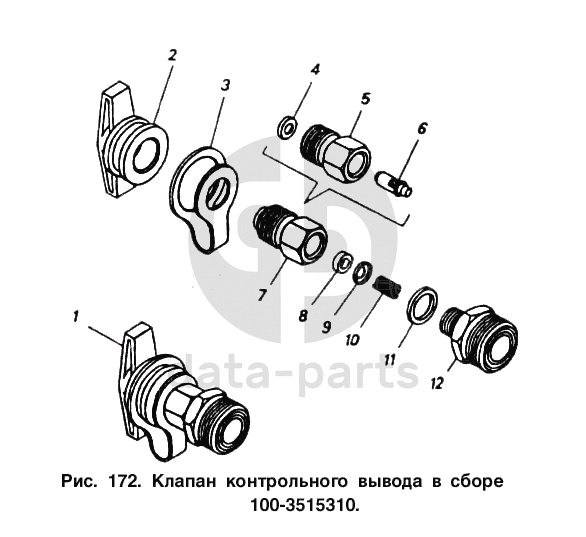 2
3
4
5
6
7
8
9
10
11
12
1
data-parts

Рис. 172. Клапан контрольного вывода в сборе 100-3515310.