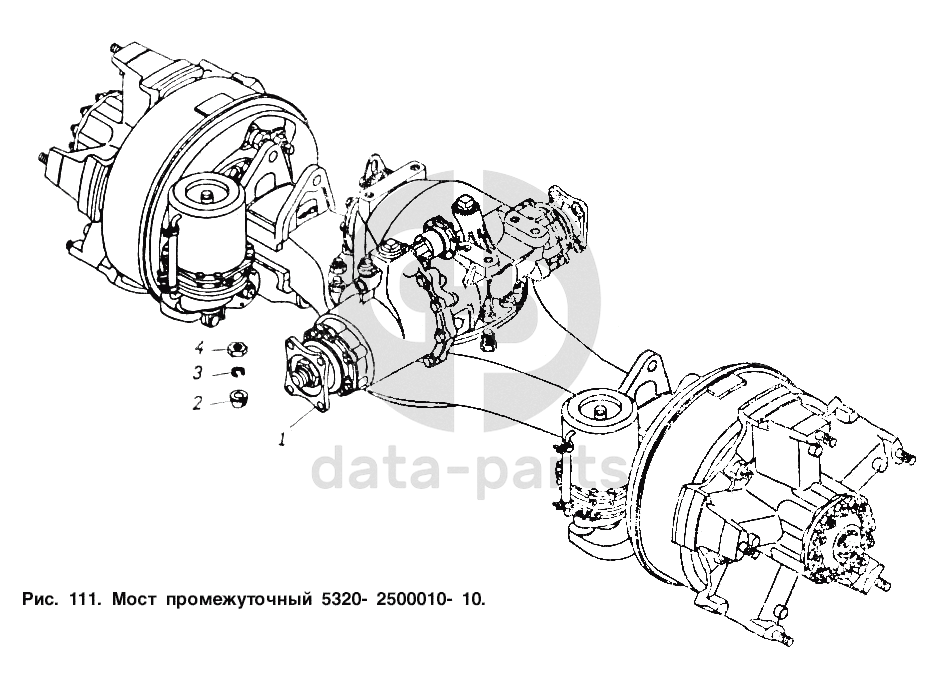 4
3
2
1
data-parts
Рис. 111. Мост промежуточный 5320- 2500010- 10.