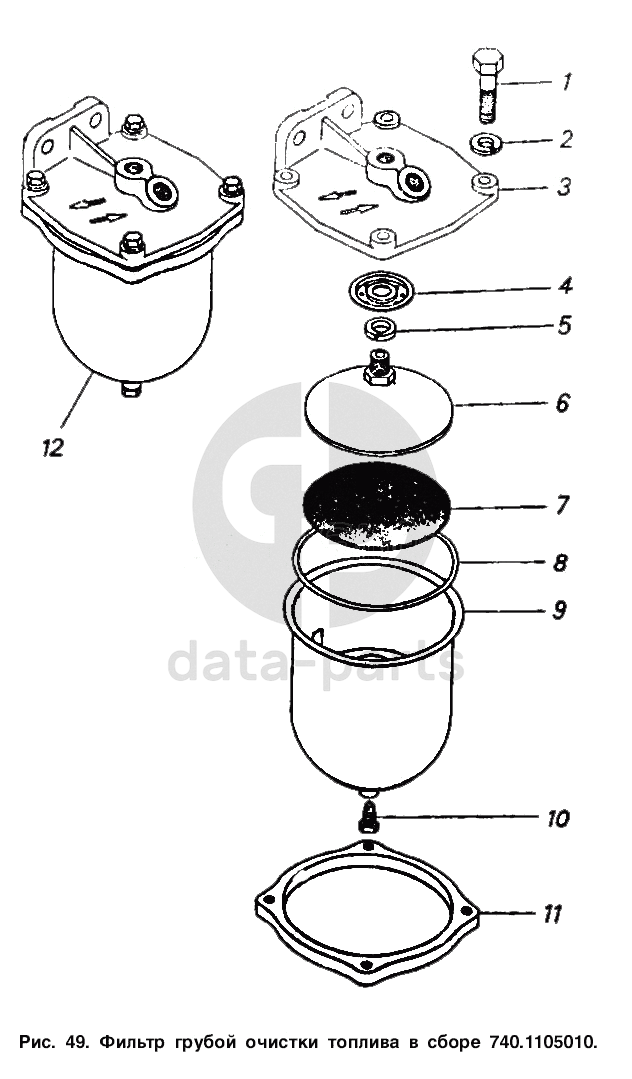 1
2
3
4
5
6
7
8
9
10
11
12

data-parts

Рис. 49. Фильтр грубой очистки топлива в сборе 740.1105010.