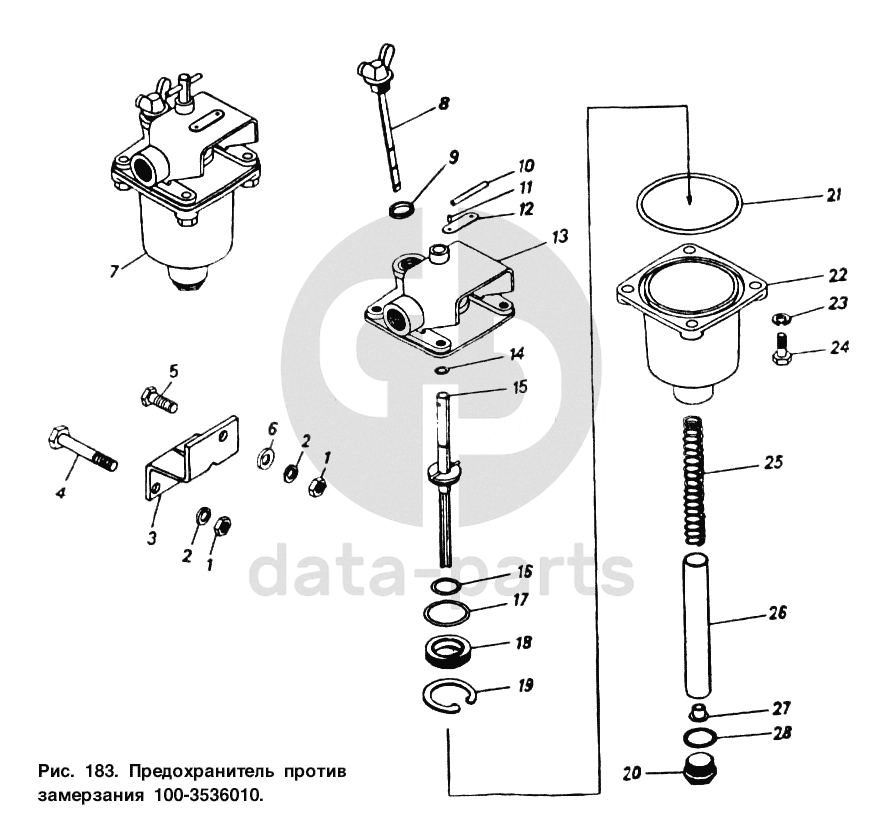 8
9
10
11
12
13
7
21
22
23
24
14
15
5
6
2
1
4
3
2
1
25
data-parts
16
17
18
19
26
27
28
20

Рис. 183. Предохранитель против замерзания 100-3536010.