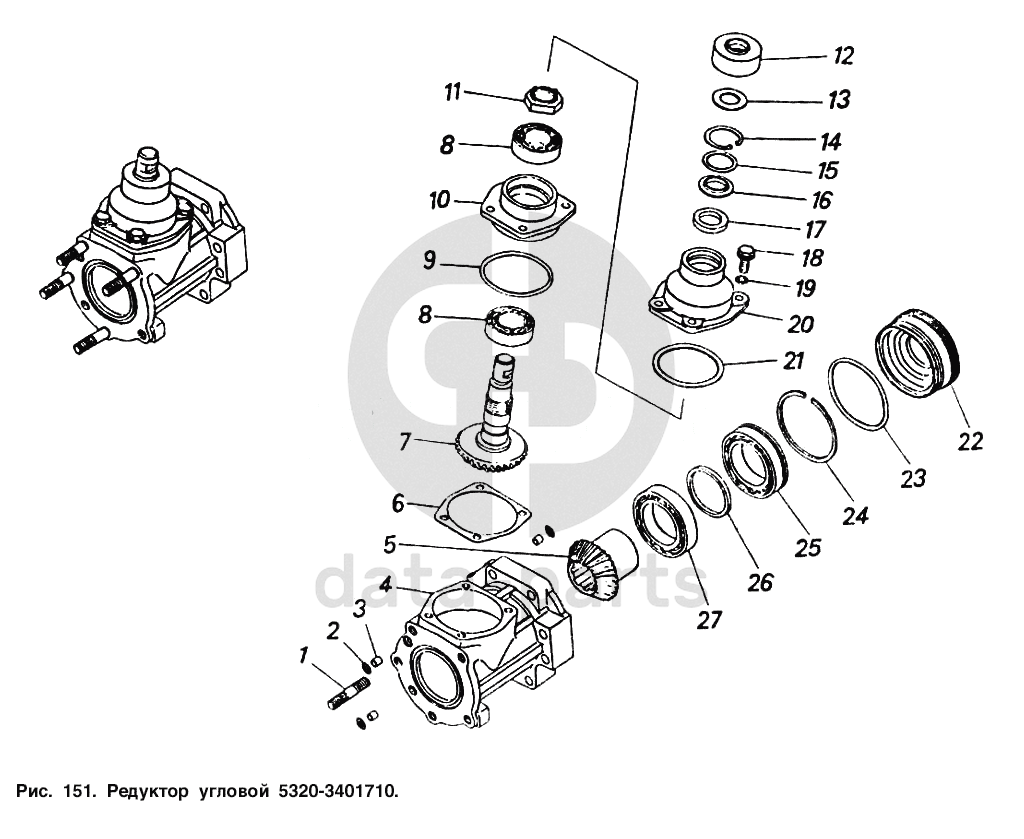 11
8
10
9
8
7
6
5
4
3
2
1
12
13
14
15
16
17
18
19
20
21
22
23
24
25
26
27

dataparts

Рис. 151. Редуктор угловой 5320-3401710.