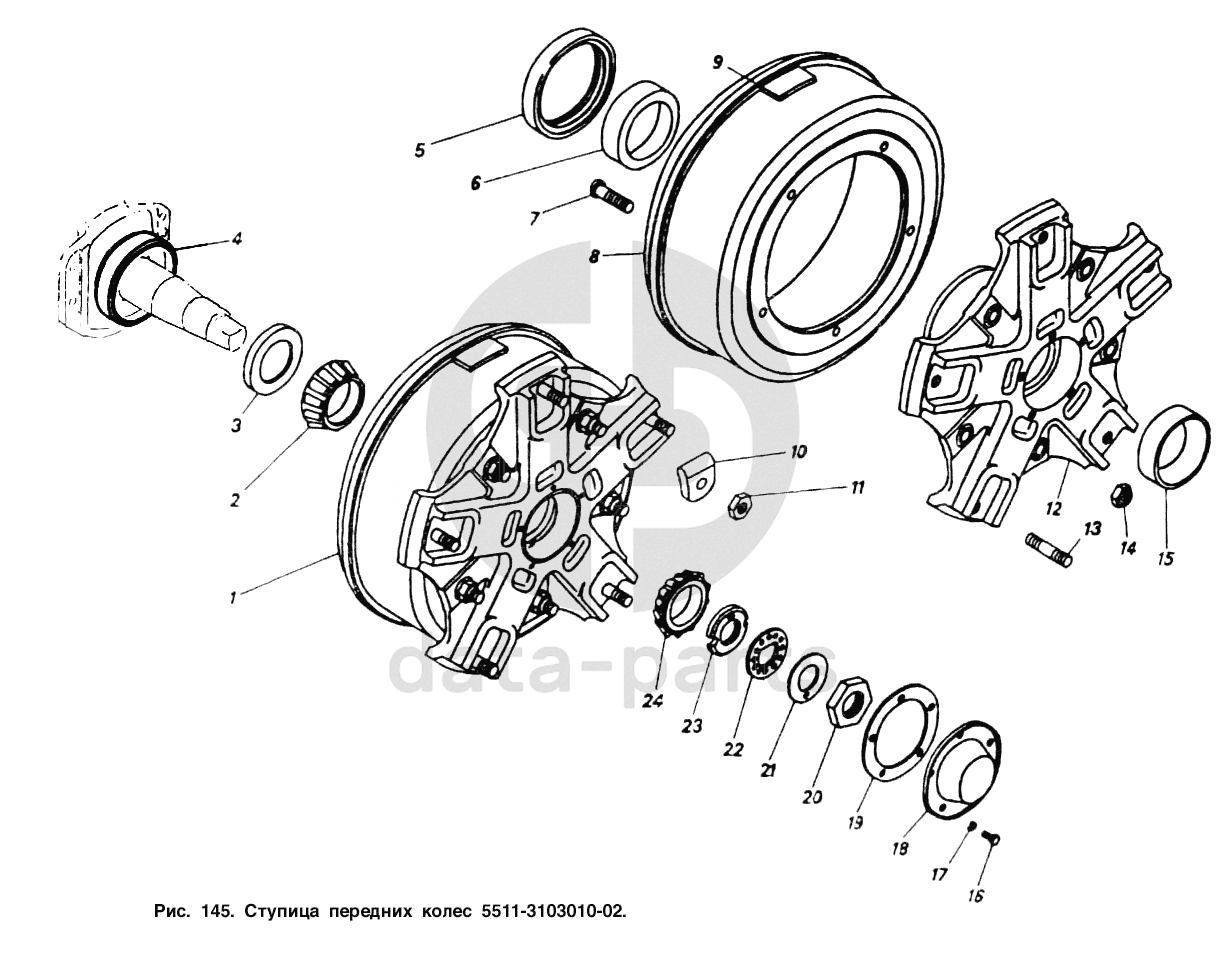 9
5
6
7
4
8
3
2
10
11
12
13
14
15
1
24
23
22
21
20
19
18
17
16
data-parts

Рис. 145. Ступица передних колес 5511-3103010-02.