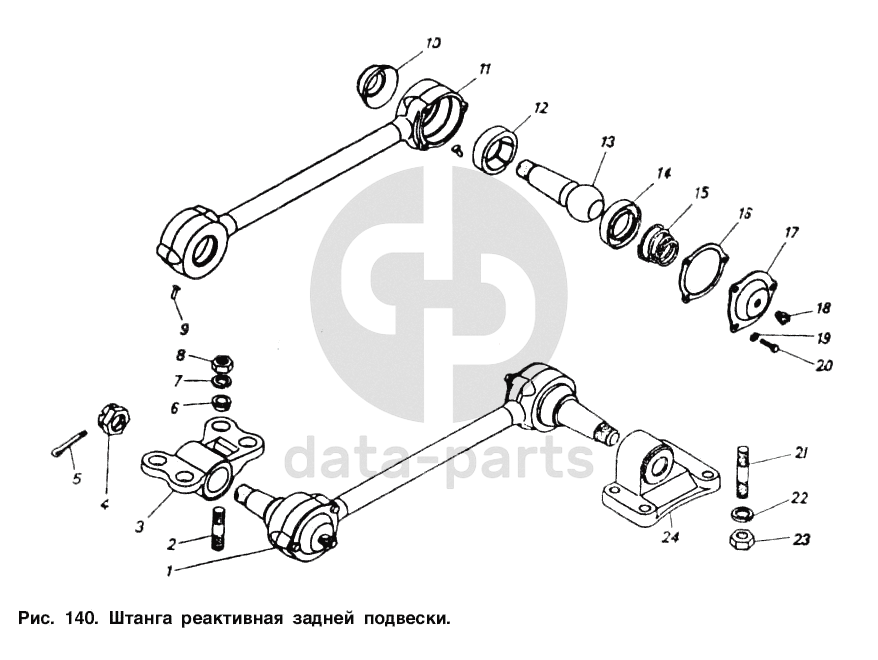 10
11
12
13
14
15
16
17
18
19
20
9
8
7
6
5
4
3
2
1
21
22
23
24
data-parts

Рис. 140. Штанга реактивная задней подвески.