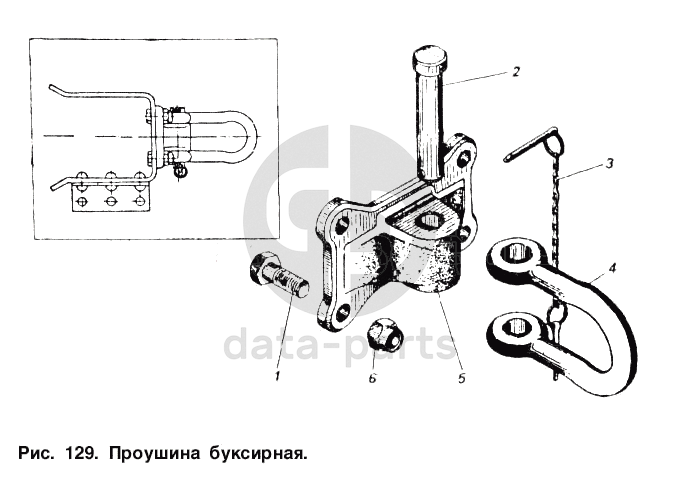 2

3

4

1

6

5

data-parts

Рис. 129. Проушина буксирная.