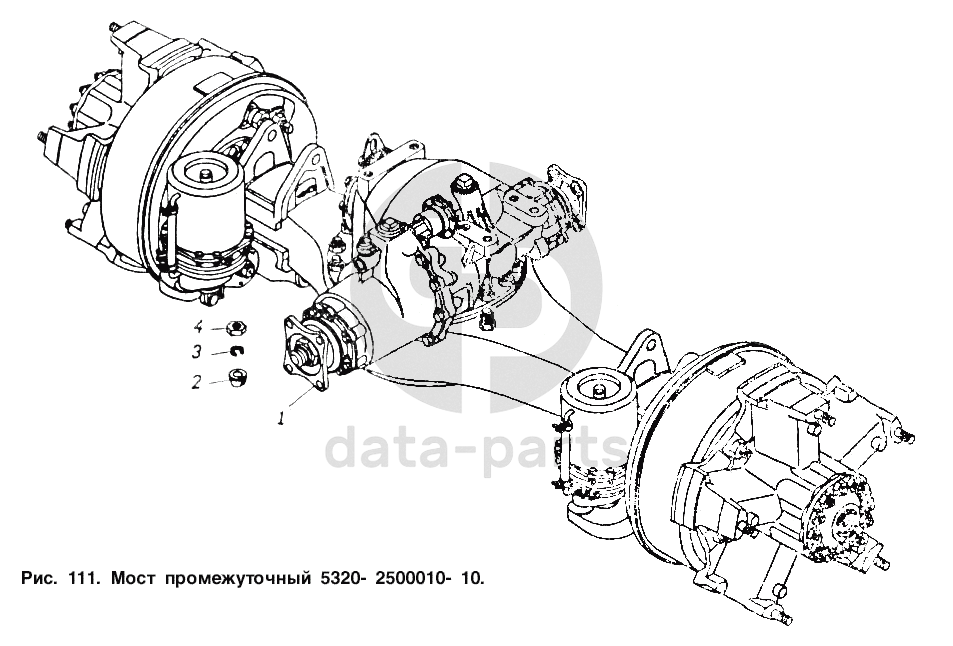 4
3
2
1
data-parts
Рис. 111. Мост промежуточный 5320- 2500010- 10.