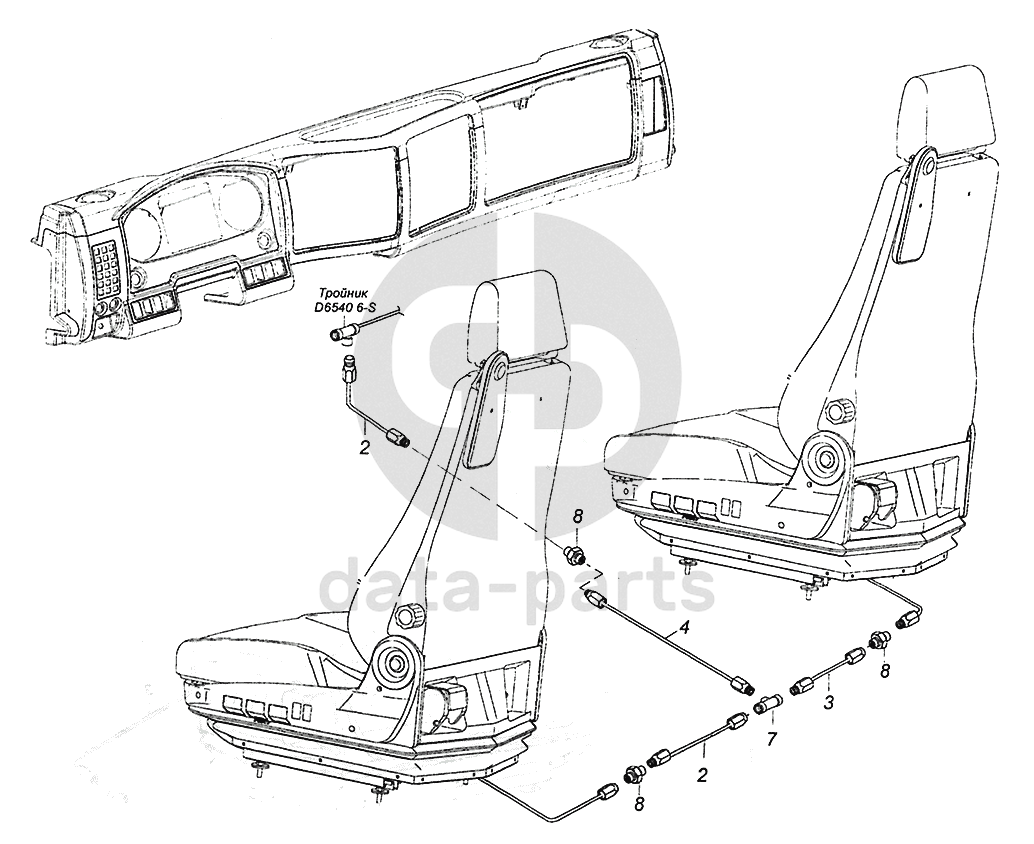 Тройник
D6540 6-S

2

8

data-parts

4

8

3

7

2

8