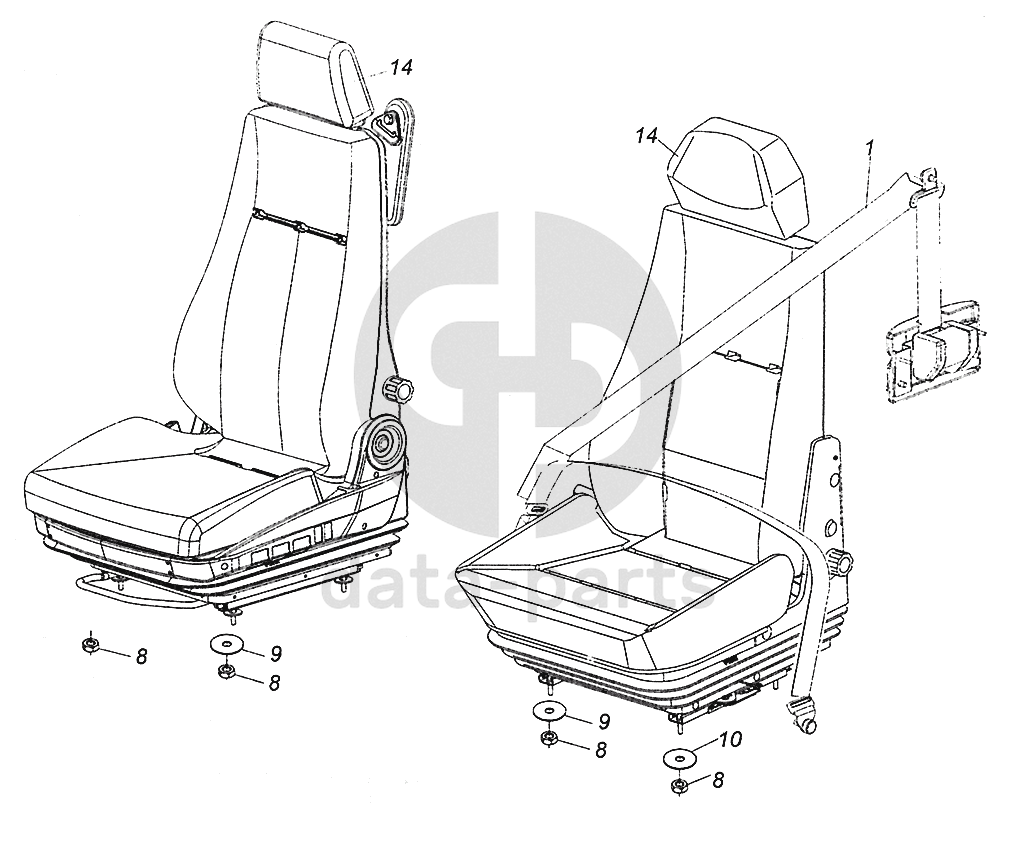 14
14
1
data-parts
8
9
8
9
8
10
8