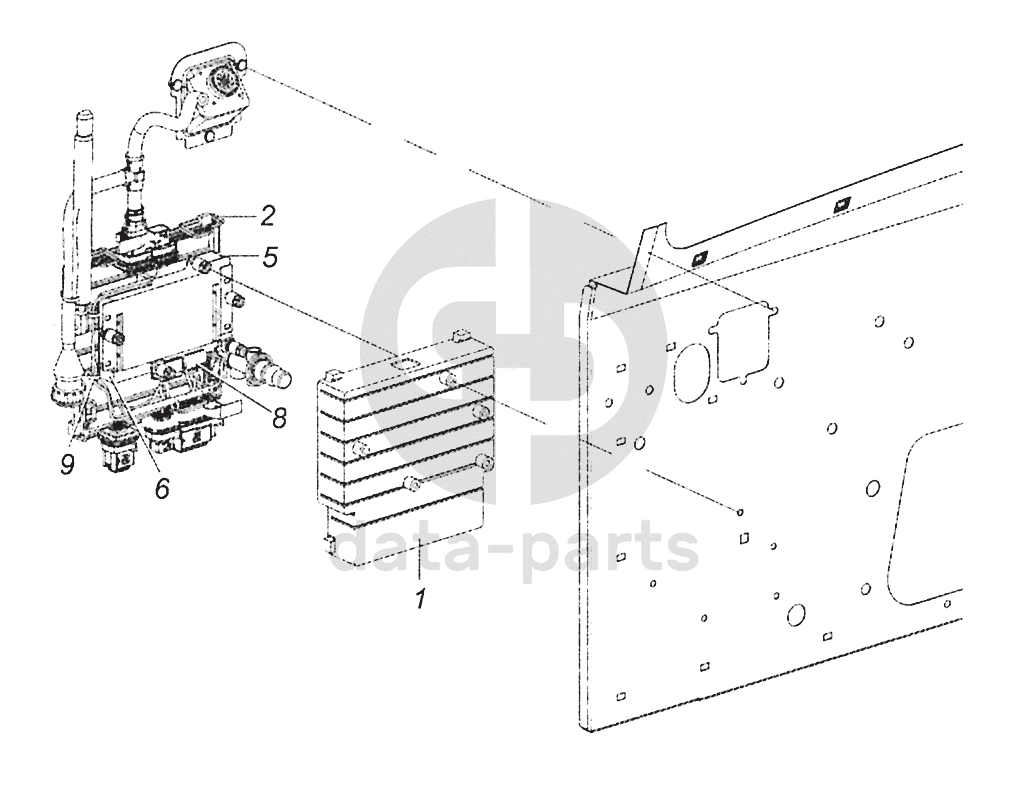 2
5
8
9
6
1
data-parts