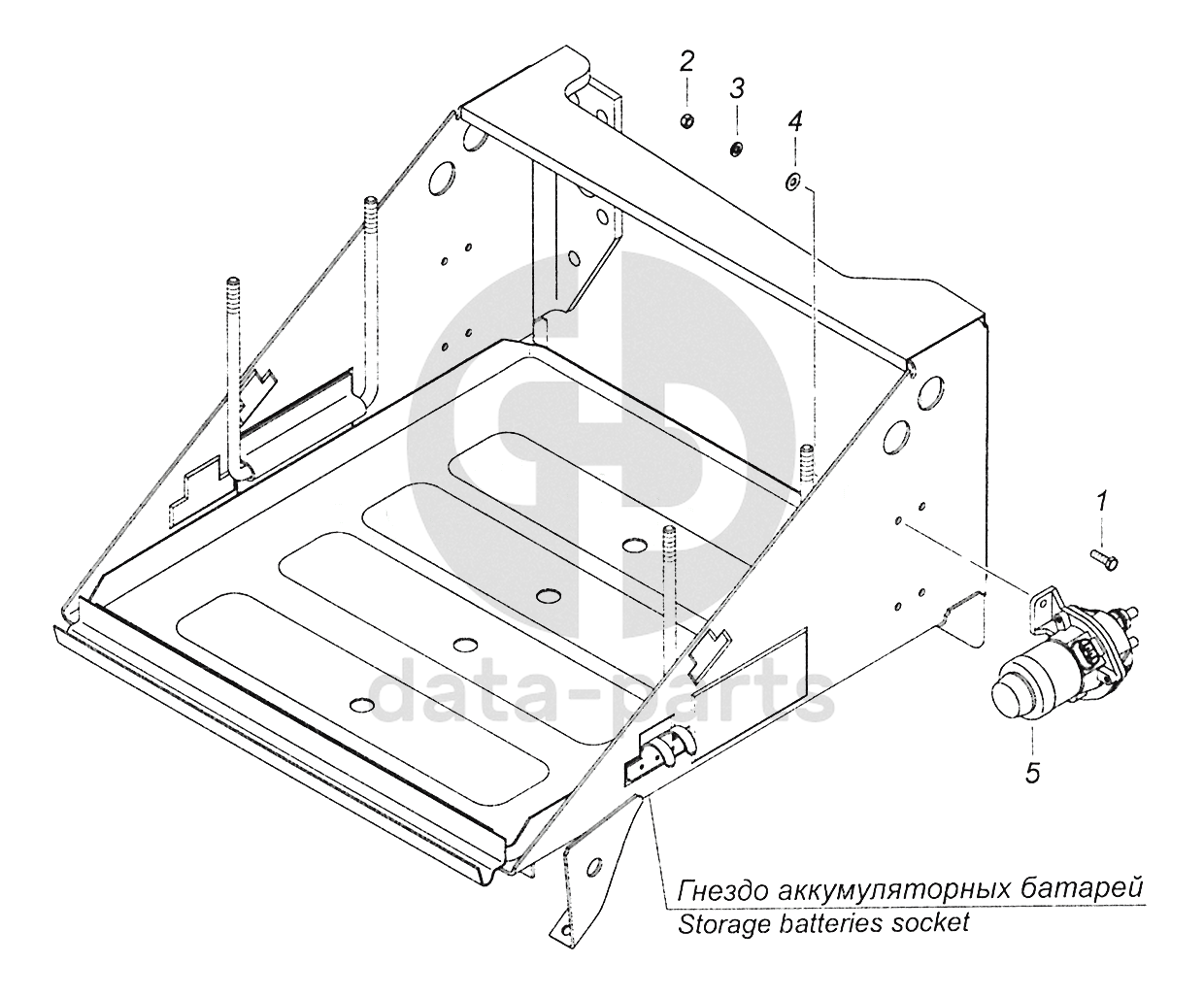 2
3
4
1
5
data-parts
Гнездо аккумуляторных батарей
Storage batteries socket