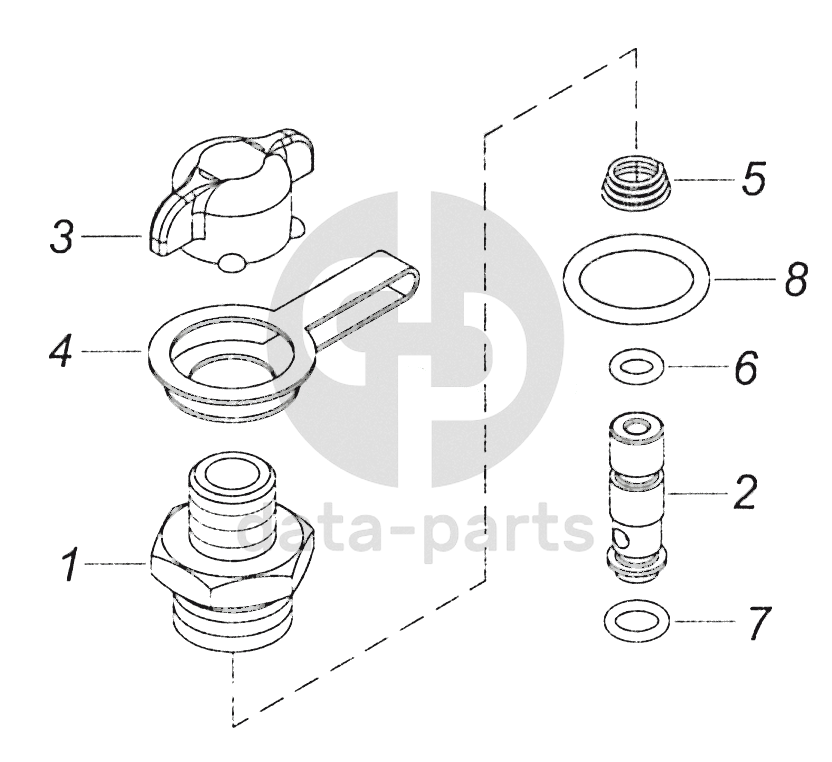 3
4
1
5
8
6
2
7
data-parts