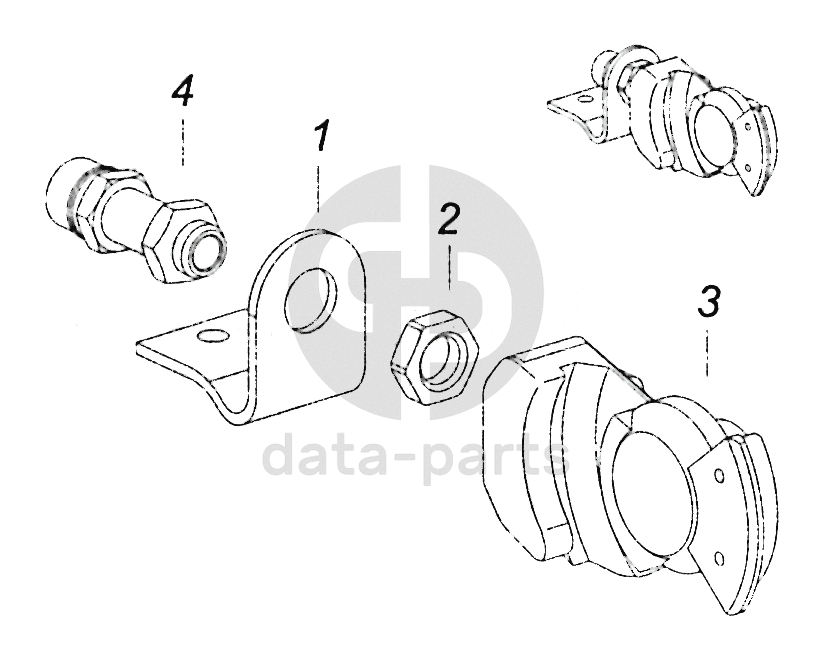 4
1
2
3
data-parts