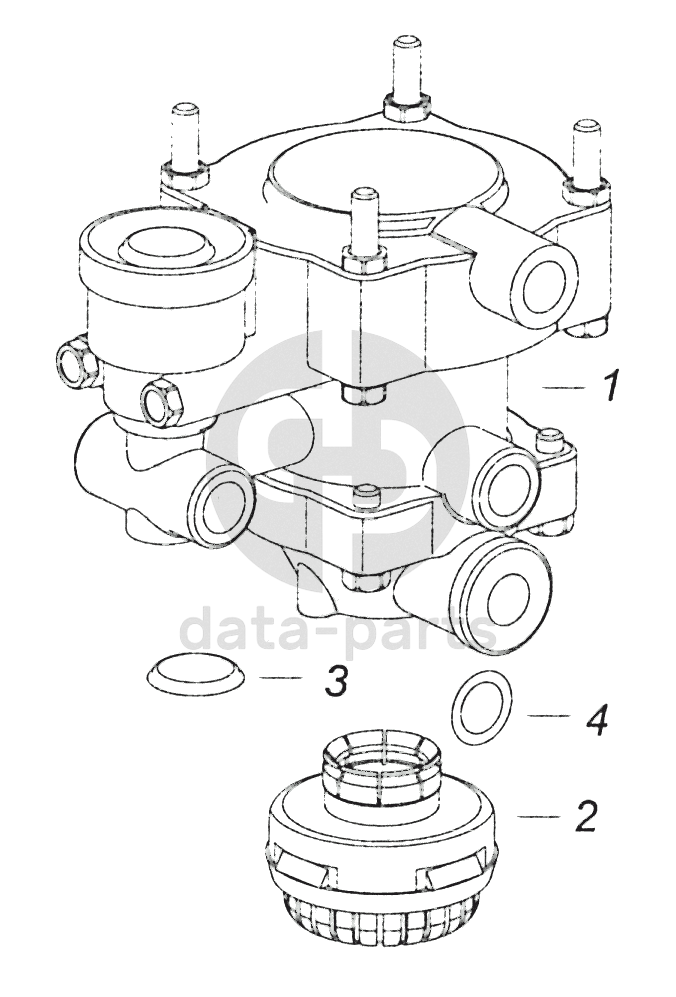 1

data-parts

3

4

2