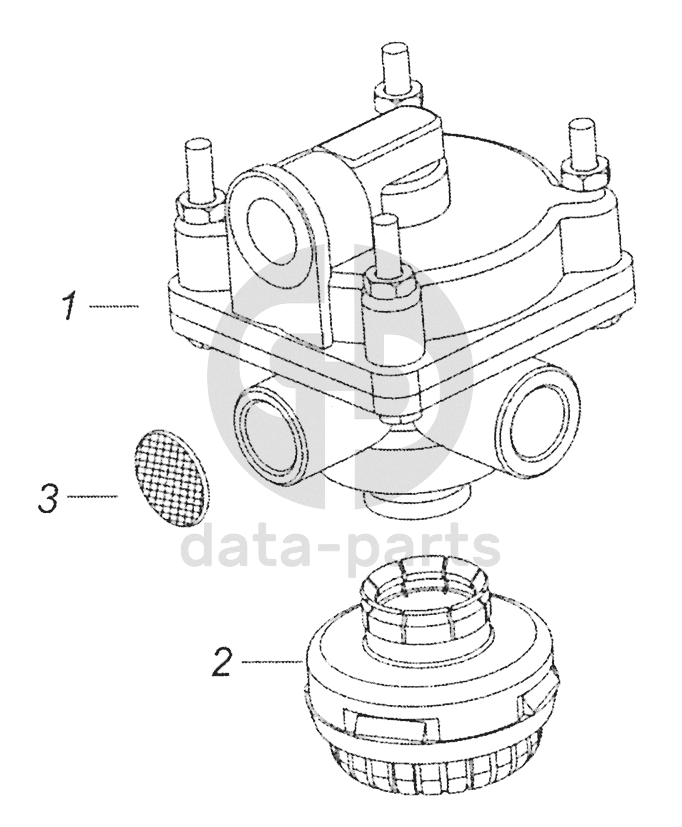 1

3

data-parts

2