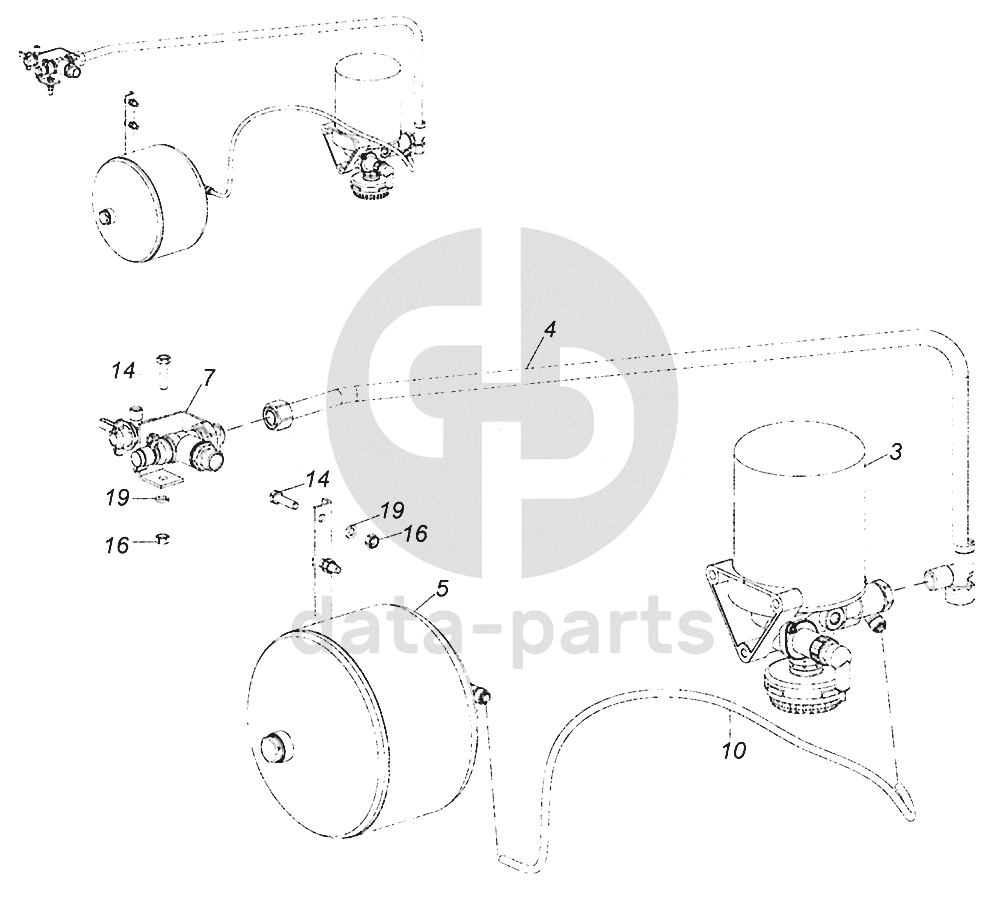 4
14
7
3
19
14
19
16
16
5
data-parts
10