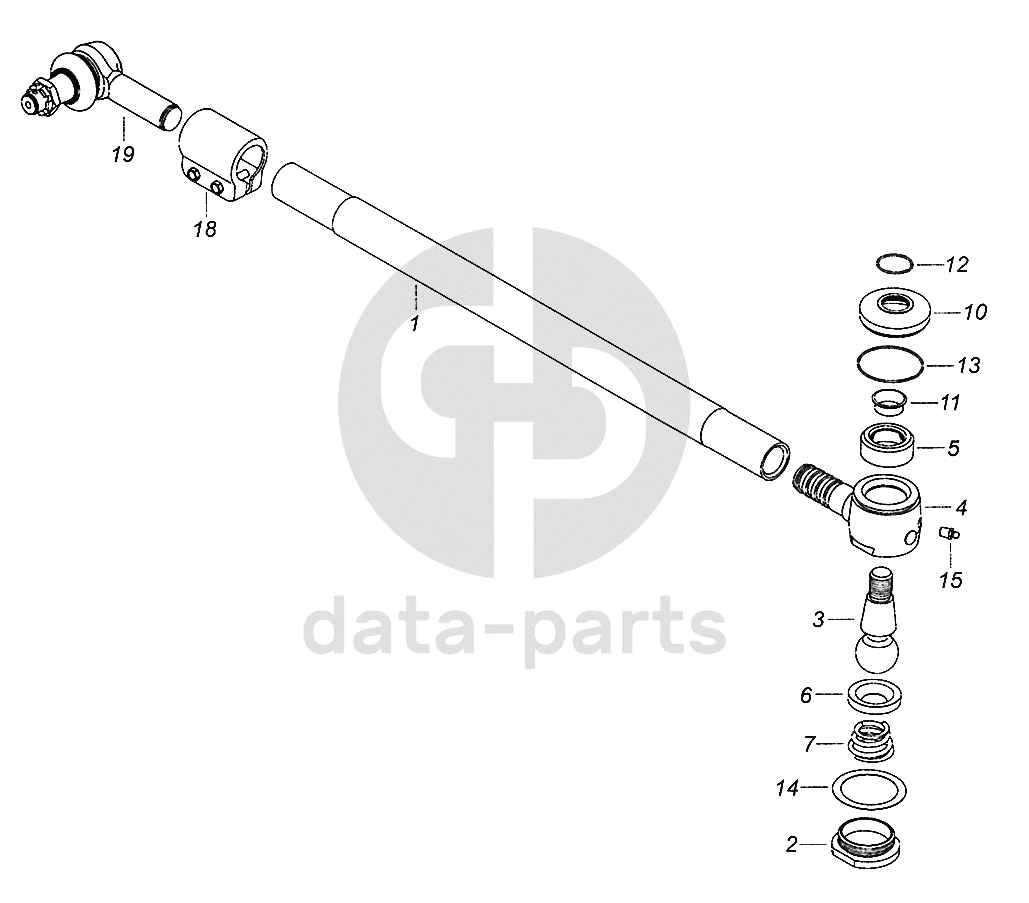 19
18
1
12
10
13
11
5
4
15
3
6
7
14
2
data-parts