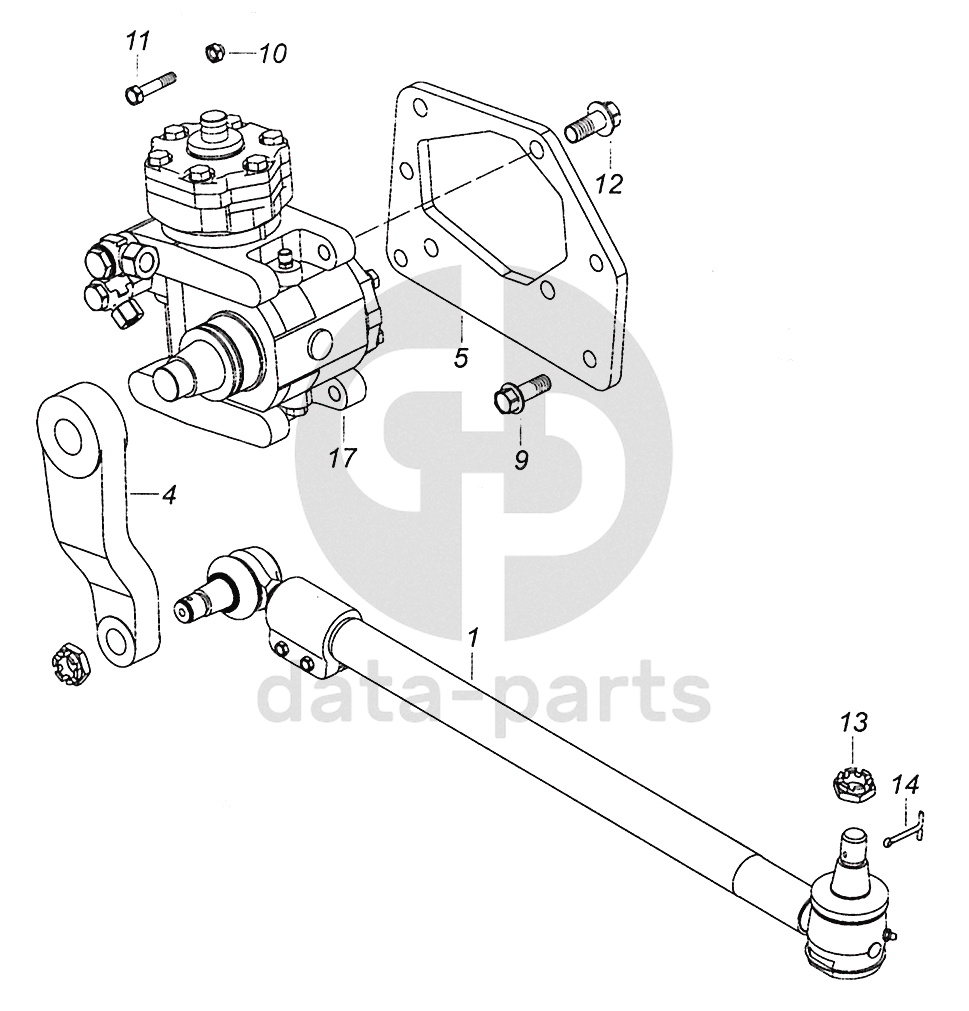 11
10
12
5
17
9
4
1
data-parts
13
14