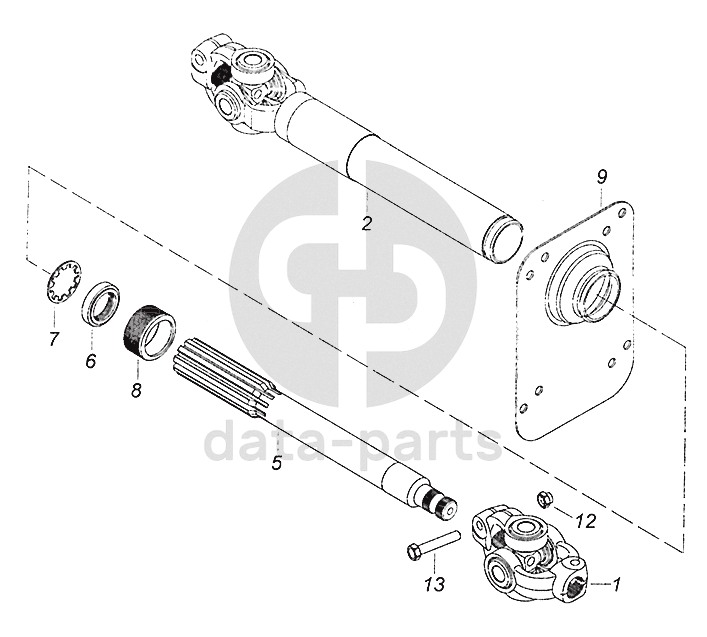 9
2
7
6
8
5
data-parts
12
13
1